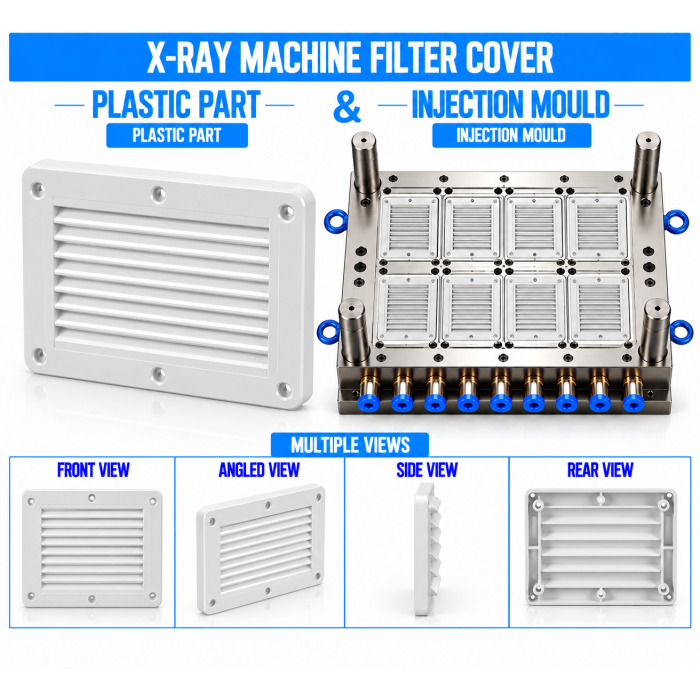 X-RAY MACHINE FILTER COVER

PLASTIC PART & INJECTION MOULD

PLASTIC PART

INJECTION MOULD

MULTIPLE VIEWS

FRONT VIEW

ANGLED VIEW

SIDE VIEW

REAR VIEW