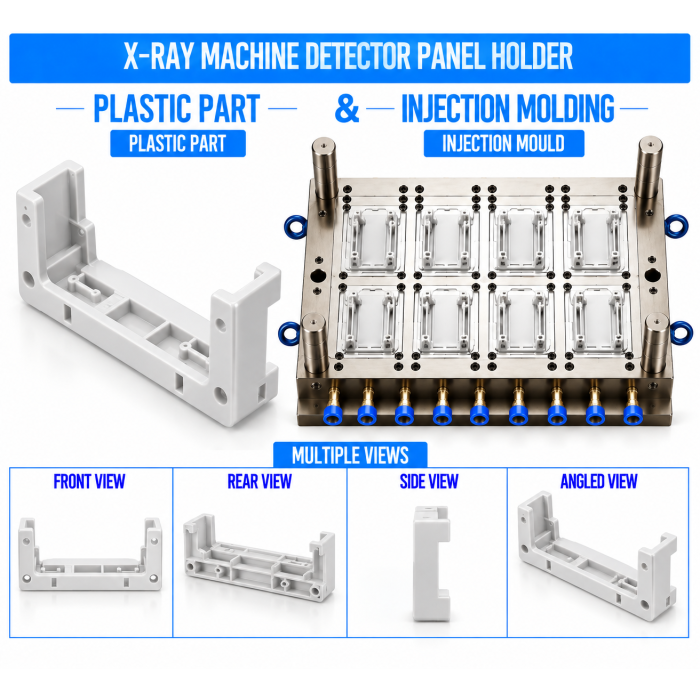 X-RAY MACHINE DETECTOR PANEL HOLDER

PLASTIC PART & INJECTION MOLDING

PLASTIC PART

INJECTION MOULD

MULTIPLE VIEWS

FRONT VIEW

REAR VIEW

SIDE VIEW

ANGLED VIEW