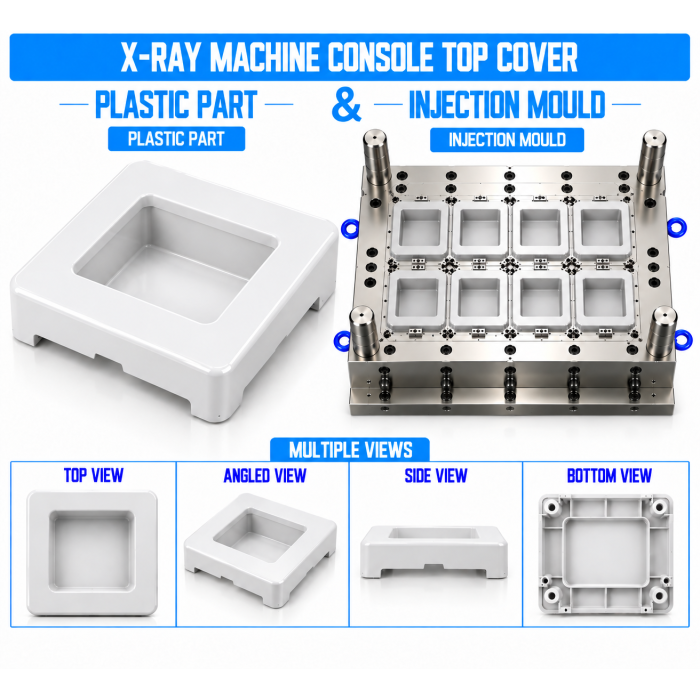 X-RAY MACHINE CONSOLE TOP COVER

PLASTIC PART & INJECTION MOULD

PLASTIC PART

INJECTION MOULD

MULTIPLE VIEWS

TOP VIEW

ANGLED VIEW

SIDE VIEW

BOTTOM VIEW