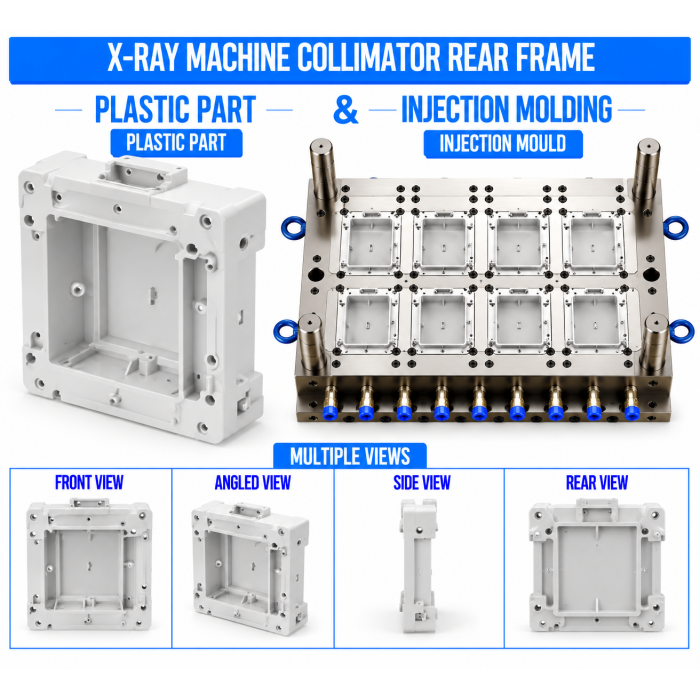 X-RAY MACHINE COLLIMATOR REAR FRAME

PLASTIC PART & INJECTION MOLDING

PLASTIC PART

INJECTION MOULD

MULTIPLE VIEWS

FRONT VIEW

ANGLED VIEW

SIDE VIEW

REAR VIEW