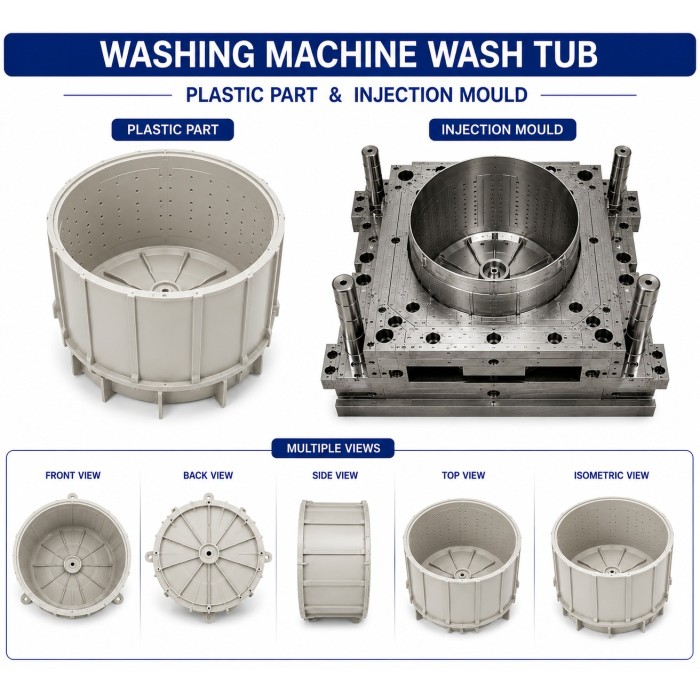 WASHING MACHINE WASH TUB

PLASTIC PART & INJECTION MOULD

PLASTIC PART

INJECTION MOULD

MULTIPLE VIEWS

FRONT VIEW

BACK VIEW

SIDE VIEW

TOP VIEW

ISOMETRIC VIEW