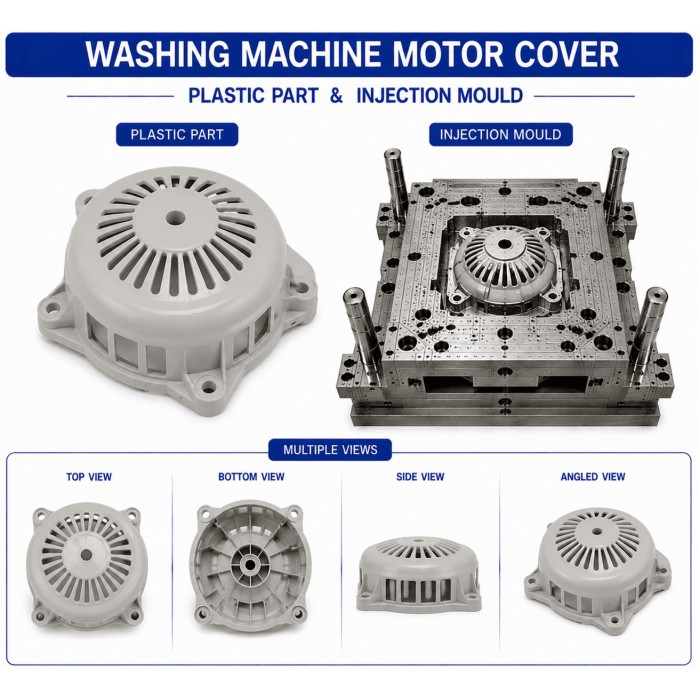 WASHING MACHINE MOTOR COVER

PLASTIC PART & INJECTION MOULD

PLASTIC PART

INJECTION MOULD

MULTIPLE VIEWS

TOP VIEW

BOTTOM VIEW

SIDE VIEW

ANGLED VIEW