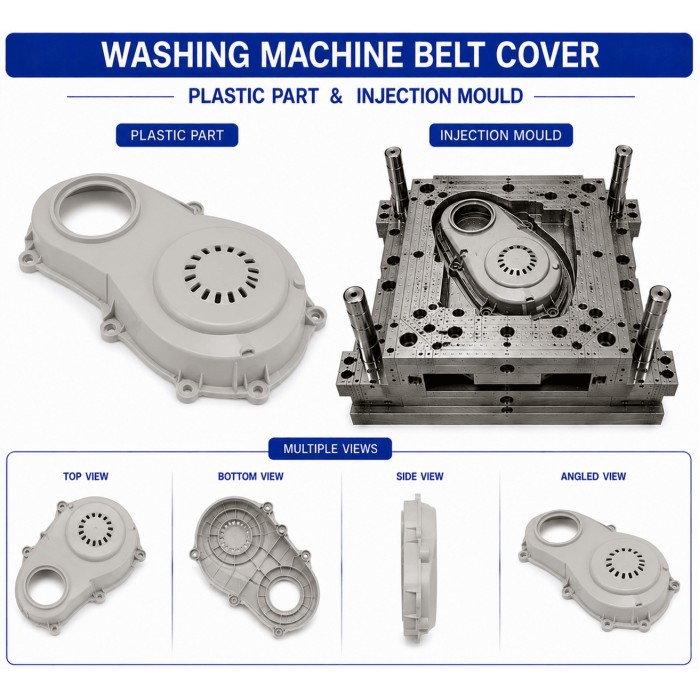 WASHING MACHINE BELT COVER

PLASTIC PART & INJECTION MOULD

PLASTIC PART

INJECTION MOULD

MULTIPLE VIEWS

TOP VIEW

BOTTOM VIEW

SIDE VIEW

ANGLED VIEW