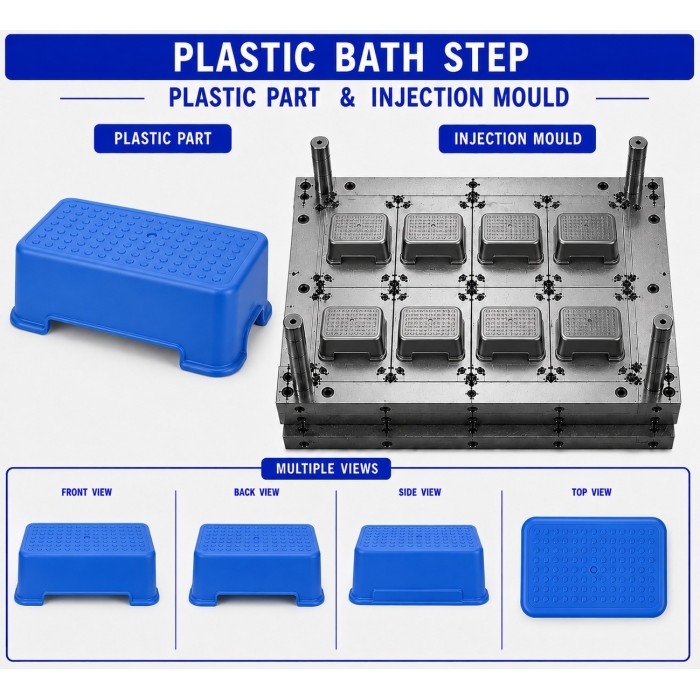 PLASTIC BATH STEP

PLASTIC PART & INJECTION MOULD

PLASTIC PART

INJECTION MOULD

MULTIPLE VIEWS

FRONT VIEW

BACK VIEW

SIDE VIEW

TOP VIEW