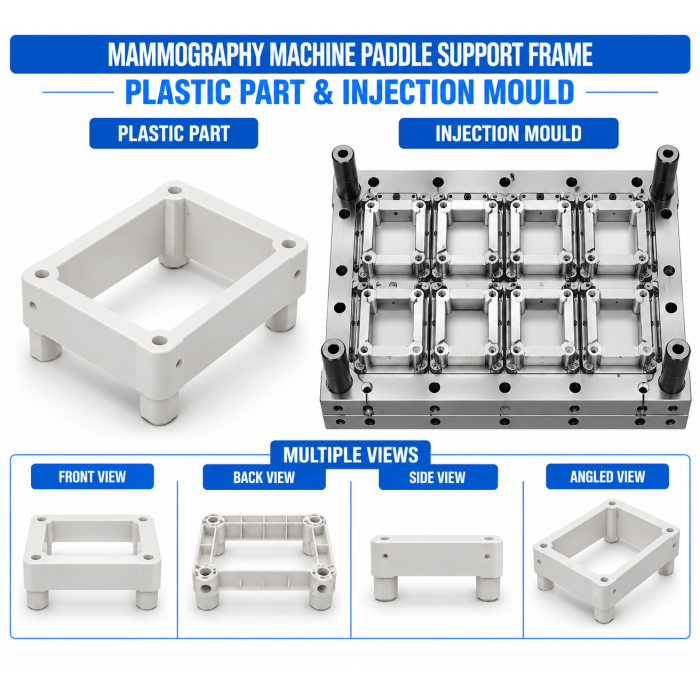 MAMMOGRAPHY MACHINE PADDLE SUPPORT FRAME

PLASTIC PART & INJECTION MOULD

PLASTIC PART

INJECTION MOULD

MULTIPLE VIEWS

FRONT VIEW

BACK VIEW

SIDE VIEW

ANGLED VIEW