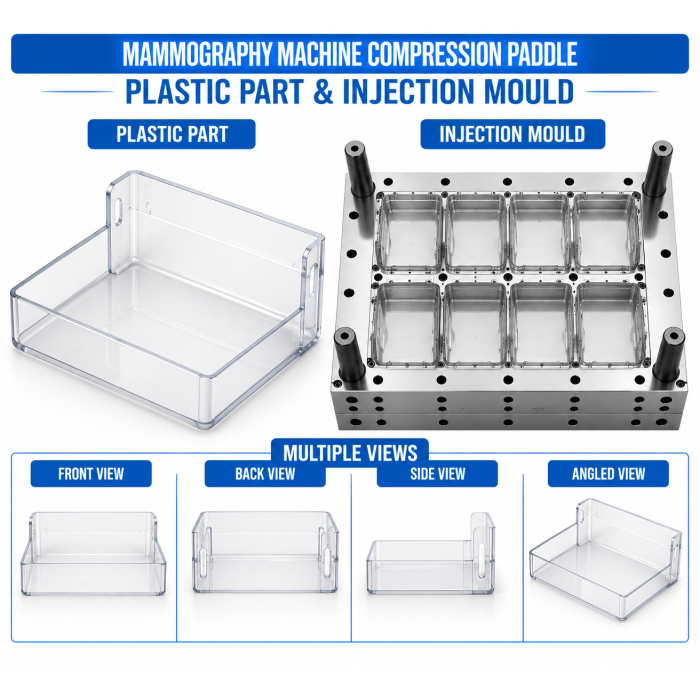 MAMMOGRAPHY MACHINE COMPRESSION PADDLE
PLASTIC PART & INJECTION MOULD

PLASTIC PART

INJECTION MOULD

MULTIPLE VIEWS

FRONT VIEW

BACK VIEW

SIDE VIEW

ANGLED VIEW