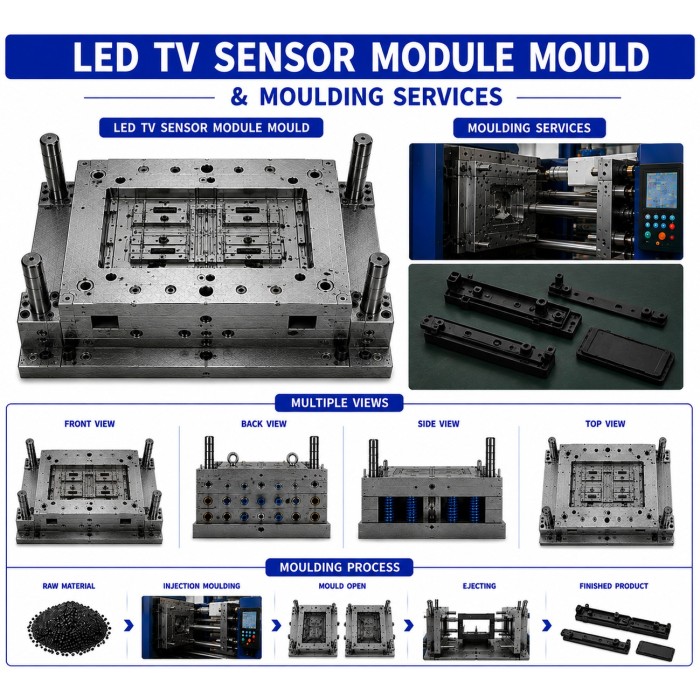 LED TV SENSOR MODULE MOULD

& MOULDING SERVICES

LED TV SENSOR MODULE MOULD

MOULDING SERVICES

MULTIPLE VIEWS

FRONT VIEW

BACK VIEW

SIDE VIEW

TOP VIEW

MOULDING PROCESS

RAW MATERIAL

INJECTION MOULDING

MOULD OPEN

EJECTING

FINISHED PRODUCT