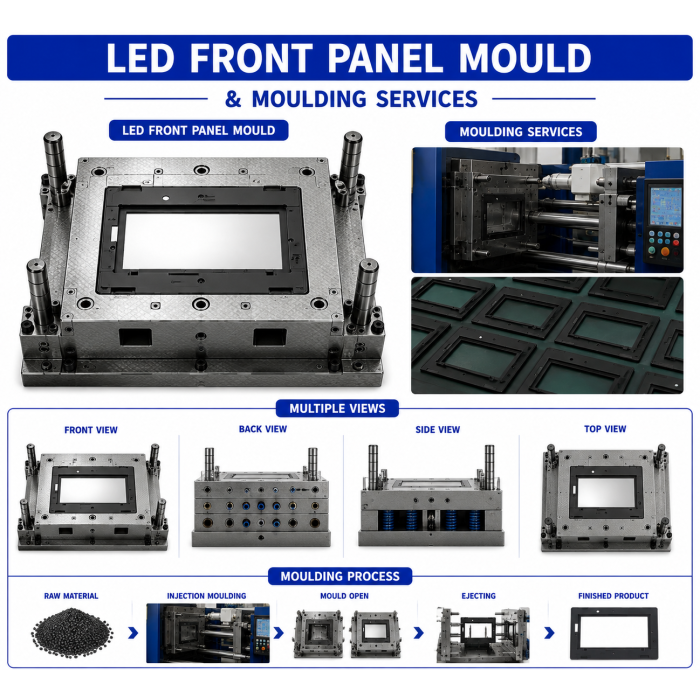 LED FRONT PANEL MOULD

& MOULDING SERVICES

LED FRONT PANEL MOULD

MOULDING SERVICES

MULTIPLE VIEWS

FRONT VIEW

BACK VIEW

SIDE VIEW

TOP VIEW

MOULDING PROCESS

RAW MATERIAL

INJECTION MOULDING

MOULD OPEN

EJECTING

FINISHED PRODUCT