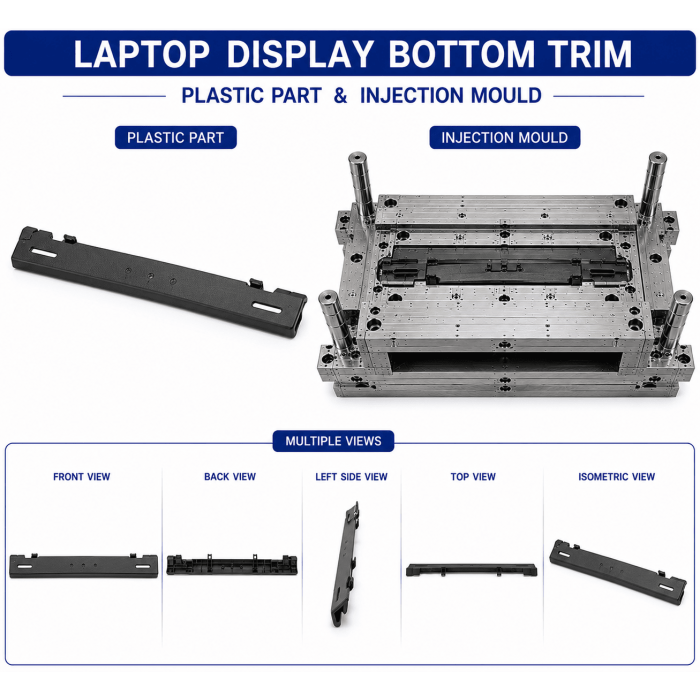 LAPTOP DISPLAY BOTTOM TRIM

PLASTIC PART & INJECTION MOULD

PLASTIC PART

INJECTION MOULD

MULTIPLE VIEWS

FRONT VIEW

BACK VIEW

LEFT SIDE VIEW

TOP VIEW

ISOMETRIC VIEW