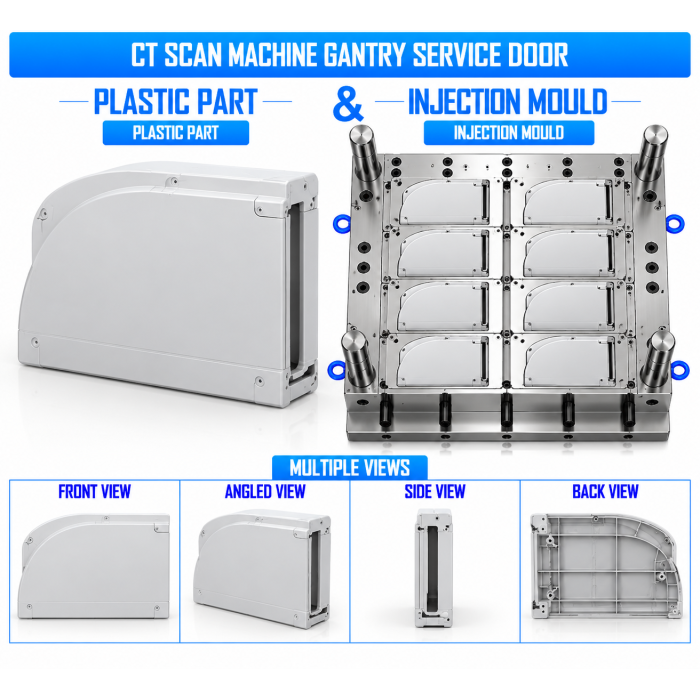 CT SCAN MACHINE GANTRY SERVICE DOOR

PLASTIC PART

PLASTIC PART

&

INJECTION MOULD

INJECTION MOULD

MULTIPLE VIEWS

FRONT VIEW

ANGLED VIEW

SIDE VIEW

BACK VIEW